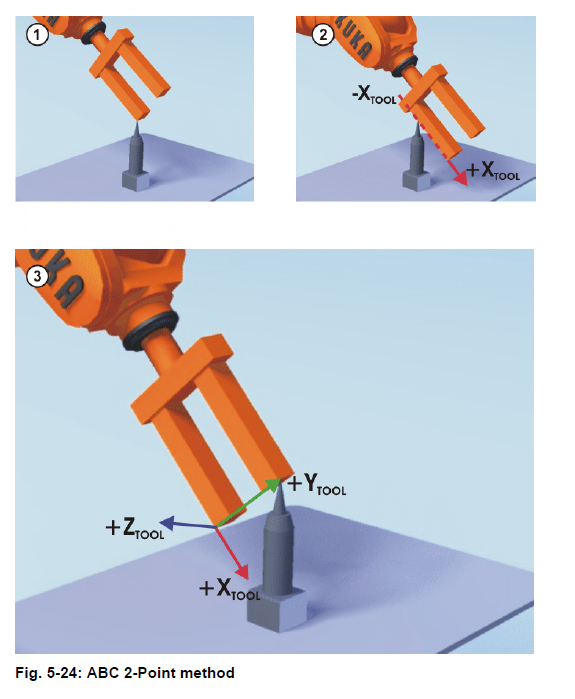 1

2

KUKA

$-X_{TOOL}$

$+X_{TOOL}$

3

KUKA

$+Y_{TOOL}$

$+Z_{TOOL}$

$+X_{TOOL}$

Fig. 5-24: ABC 2-Point method